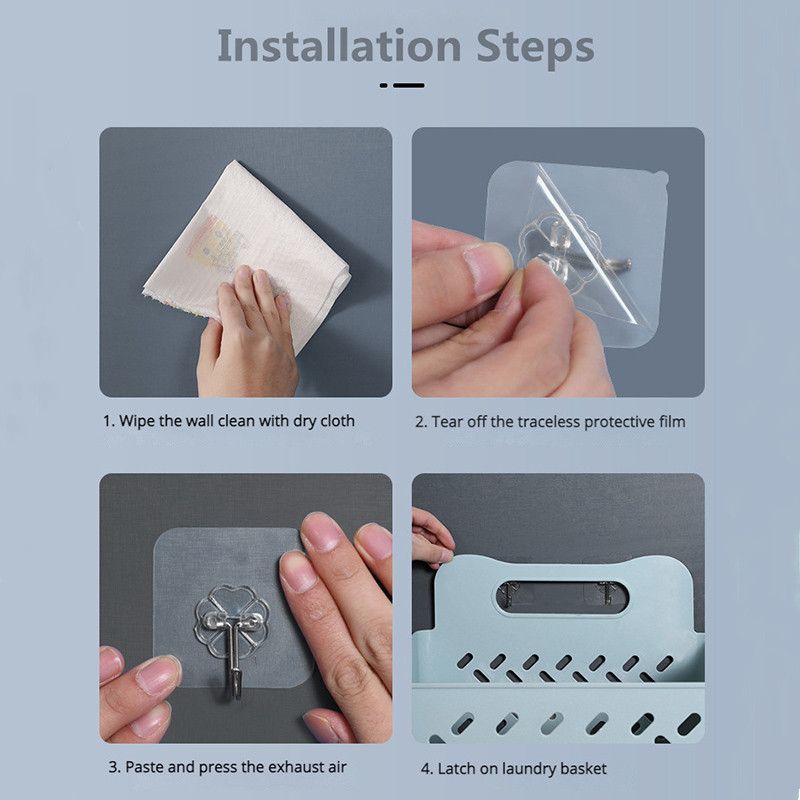 Installation Steps

1. Wipe the wall clean with dry cloth

2. Tear off the traceless protective film

3. Paste and press the exhaust air

4. Latch on laundry basket